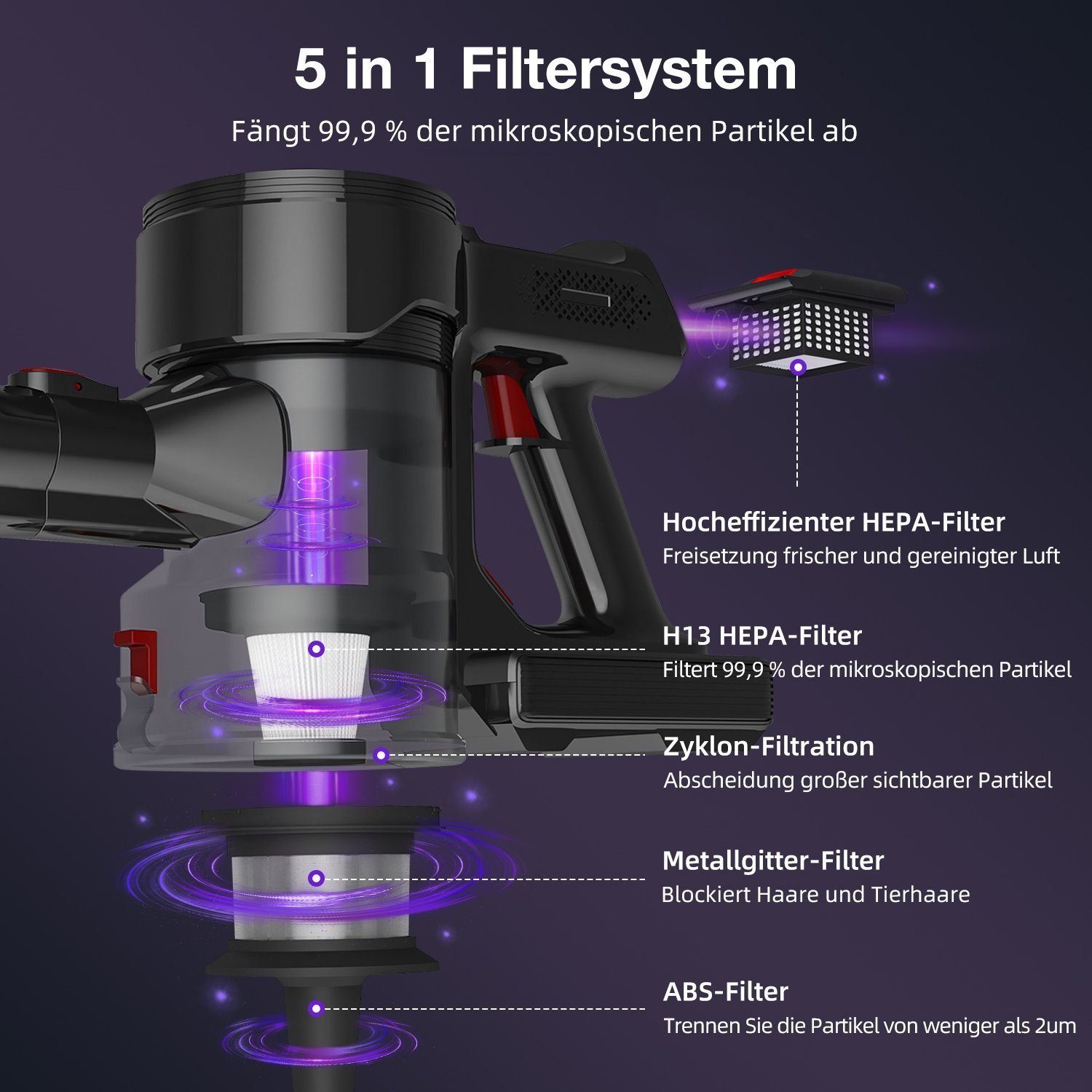 5 in 1 Filtersystem

Fängt 99,9 % der mikroskopischen Partikel ab

Hocheffizienter HEPA-Filter
Freisetzung frischer und gereinigter Luft

H13 HEPA-Filter
Filtert 99,9 % der mikroskopischen Partikel

Zyklon-Filtration
Abscheidung großer sichtbarer Partikel

Metallgitter-Filter
Blockiert Haare und Tierhaare

ABS-Filter
Trennen Sie die Partikel von weniger als 2um