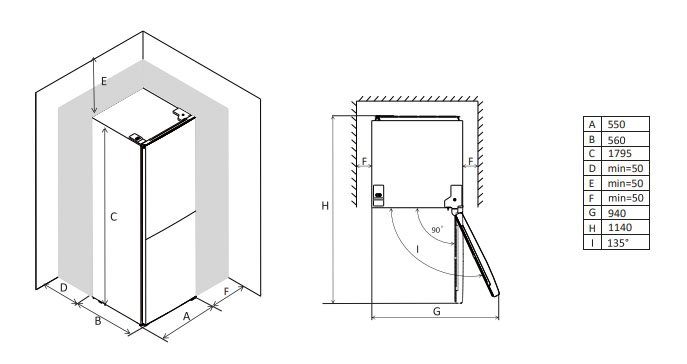 E
C
D
B
A
F

F
F
H
90°
I
G

| A | 550 |
|---|---|
| B | 560 |
| C | 1795 |
| D | min=50 |
| E | min=50 |
| F | min=50 |
| G | 940 |
| H | 1140 |
| I | 135° |