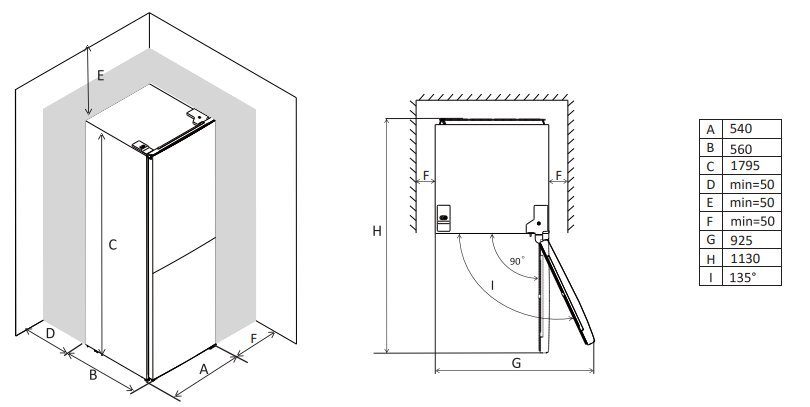 E
C
D
B
A
F

F
F
H
90°
I
G

| A | 540 |
|---|---|
| B | 560 |
| C | 1795 |
| D | min=50 |
| E | min=50 |
| F | min=50 |
| G | 925 |
| H | 1130 |
| I | 135° |